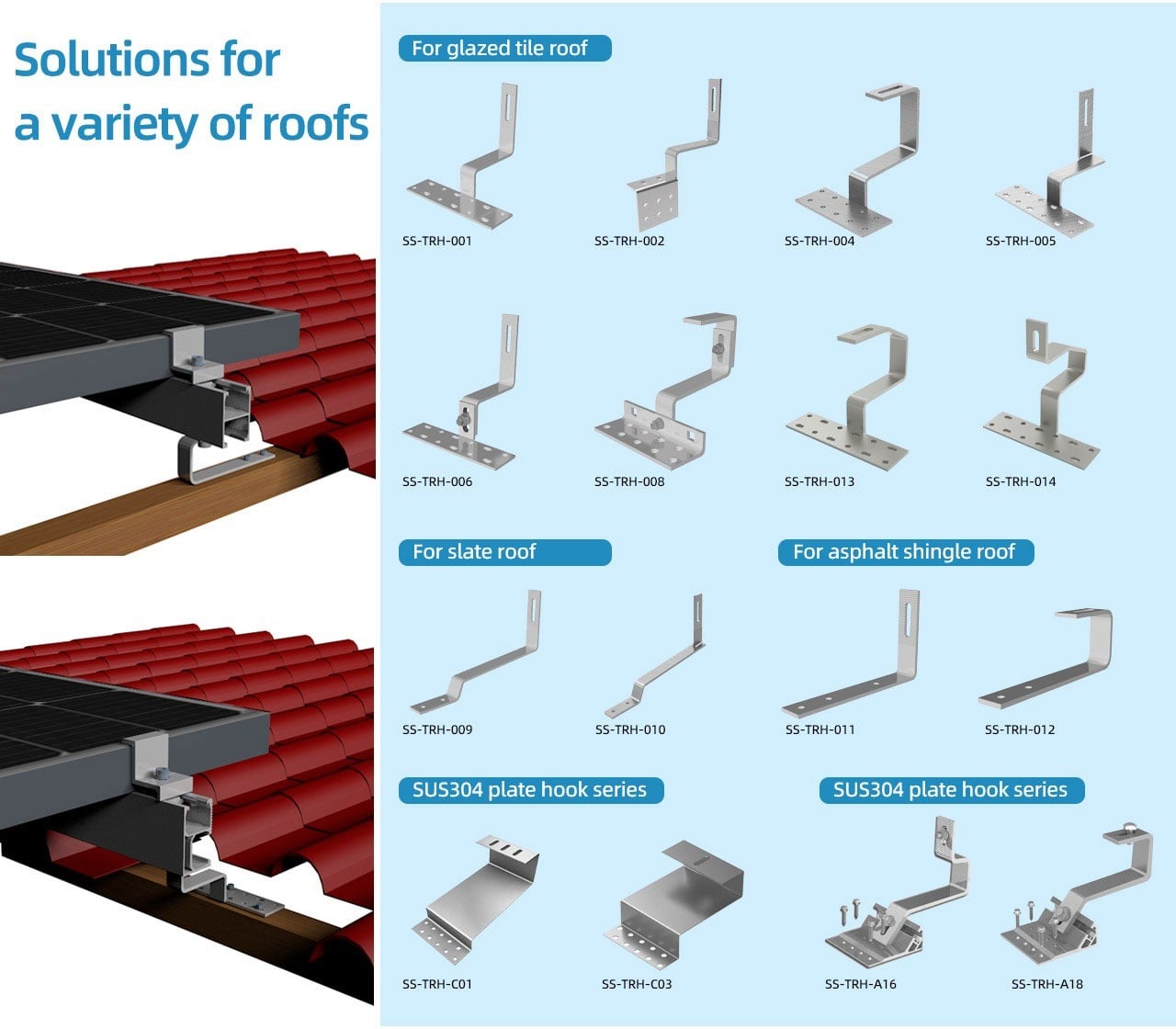 Solutions for a variety of roofs

For glazed tile roof

SS-TRH-001
SS-TRH-002
SS-TRH-004
SS-TRH-005

SS-TRH-006
SS-TRH-008
SS-TRH-013
SS-TRH-014

For slate roof

SS-TRH-009
SS-TRH-010

For asphalt shingle roof

SS-TRH-011
SS-TRH-012

SUS304 plate hook series

SS-TRH-C01
SS-TRH-C03

SUS304 plate hook series

SS-TRH-A16
SS-TRH-A18