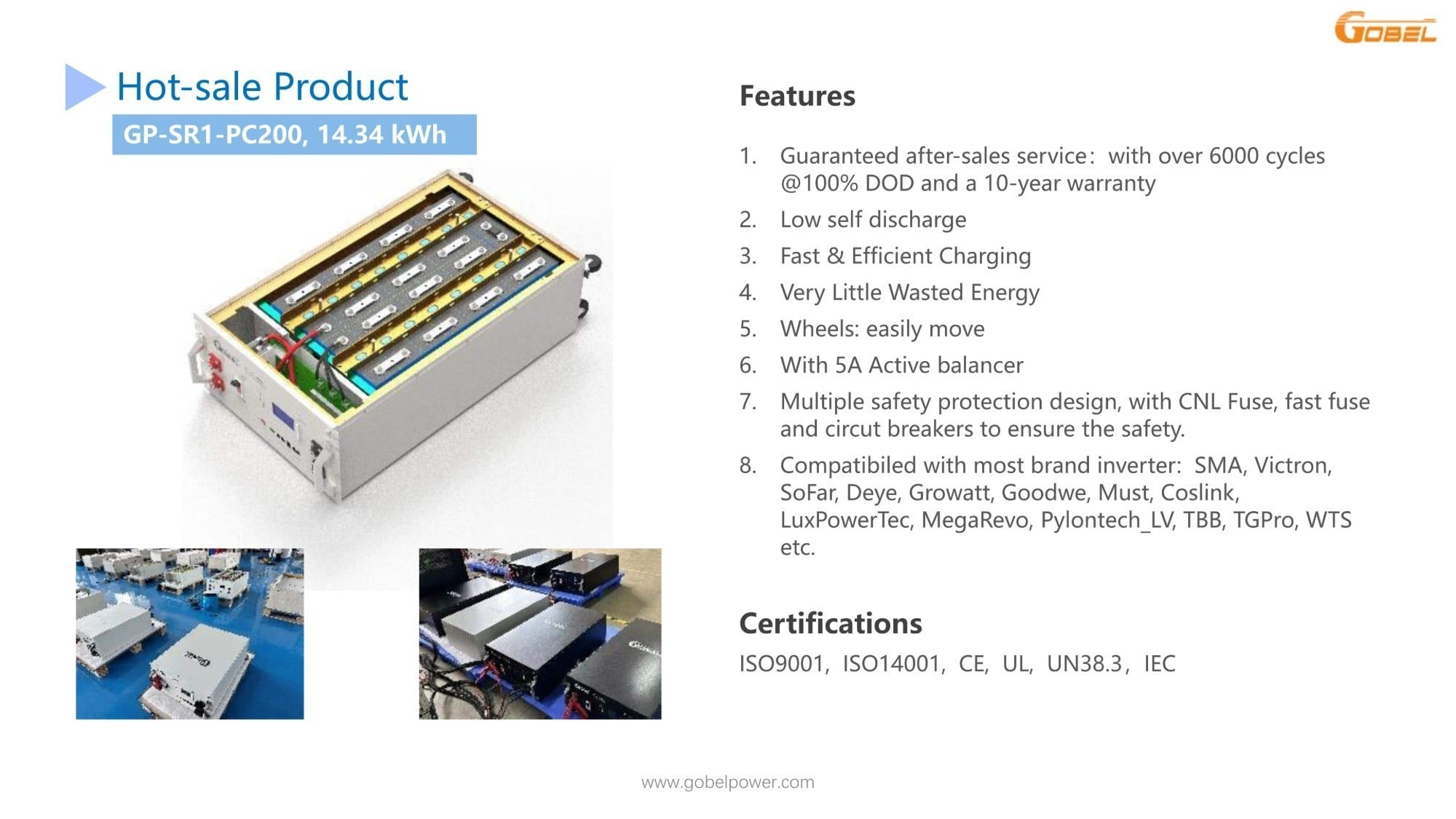 GOBEL

Hot-sale Product

GP-SR1-PC200, 14.34 kWh

Features

1. Guaranteed after-sales service：with over 6000 cycles @100% DOD and a 10-year warranty
2. Low self discharge
3. Fast & Efficient Charging
4. Very Little Wasted Energy
5. Wheels: easily move
6. With 5A Active balancer
7. Multiple safety protection design, with CNL Fuse, fast fuse and circut breakers to ensure the safety.
8. Compatibiled with most brand inverter: SMA, Victron, SoFar, Deye, Growatt, Goodwe, Must, Coslink, LuxPowerTec, MegaRevo, Pylontech_LV, TBB, TGPro, WTS etc.

Certifications

ISO9001, ISO14001, CE, UL, UN38.3，IEC

www.gobelpower.com